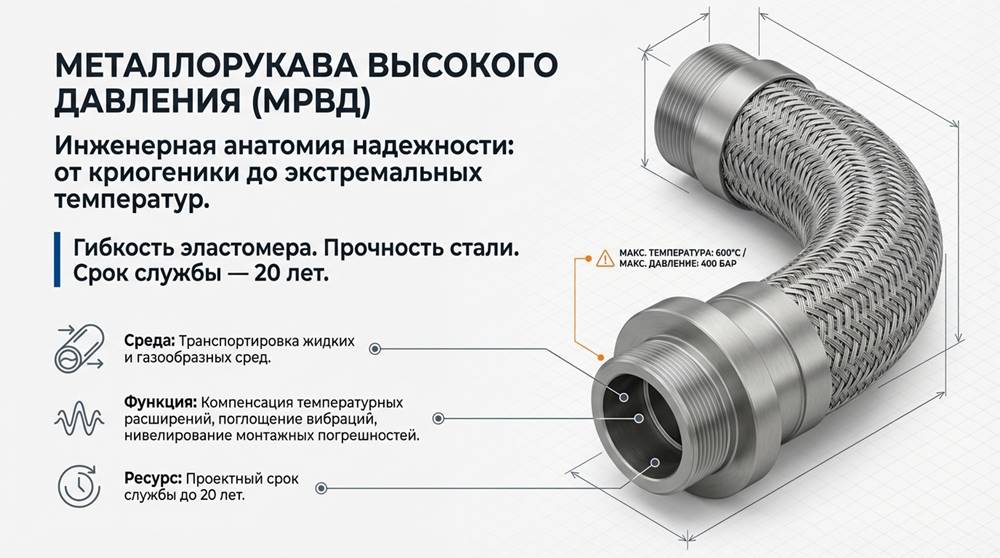 МЕТАЛЛОРУКАВА ВЫСОКОГО ДАВЛЕНИЯ (МРВД)

Инженерная анатомия надежности: от криогеники до экстремальных температур.

Гибкость эластомера. Прочность стали. Срок службы — 20 лет.

МАКС. ТЕМПЕРАТУРА: 600°C / МАКС. ДАВЛЕНИЕ: 400 БАР

Среда: Транспортировка жидких и газообразных сред.

Функция: Компенсация температурных расширений, поглощение вибраций, нивелирование монтажных погрешностей.

Ресурс: Проектный срок службы до 20 лет.