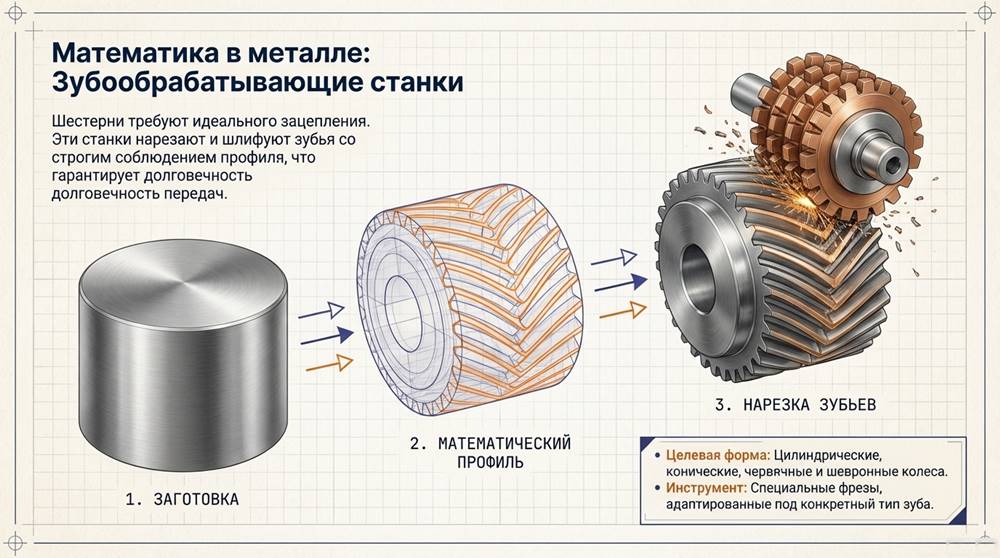 Математика в металле: Зубообрабатывающие станки

Шестерни требуют идеального зацепления. Эти станки нарезают и шлифуют зубья со строгим соблюдением профиля, что гарантирует долговечность долговечность передач.

1. ЗАГОТОВКА

2. МАТЕМАТИЧЕСКИЙ ПРОФИЛЬ

3. НАРЕЗКА ЗУБЬЕВ

• Целевая форма: Цилиндрические, конические, червячные и шевронные колеса.
• Инструмент: Специальные фрезы, адаптированные под конкретный тип зуба.