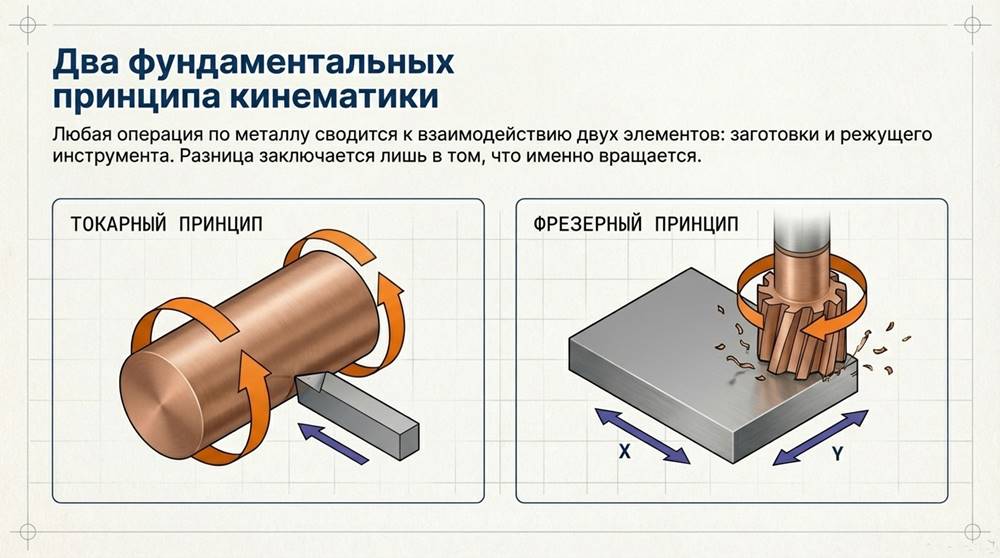 Два фундаментальных принципа кинематики

Любая операция по металлу сводится к взаимодействию двух элементов: заготовки и режущего инструмента. Разница заключается лишь в том, что именно вращается.

ТОКАРНЫЙ ПРИНЦИП

ФРЕЗЕРНЫЙ ПРИНЦИП

X

Y