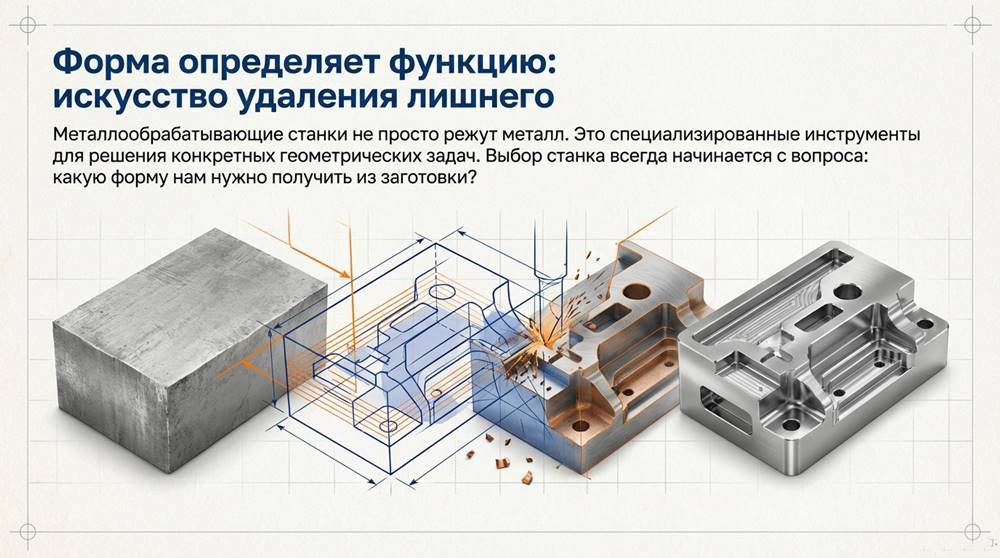 Форма определяет функцию: искусство удаления лишнего

Металлообрабатывающие станки не просто режут металл. Это специализированные инструменты для решения конкретных геометрических задач. Выбор станка всегда начинается с вопроса: какую форму нам нужно получить из заготовки?